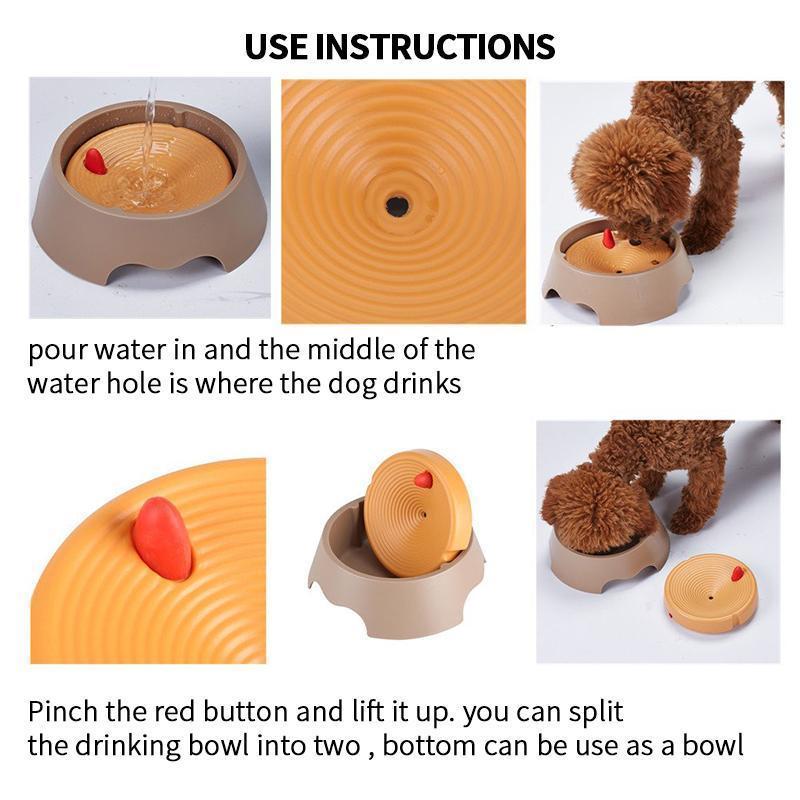 USE INSTRUCTIONS

pour water in and the middle of the water hole is where the dog drinks

Pinch the red button and lift it up. you can split the drinking bowl into two , bottom can be use as a bowl