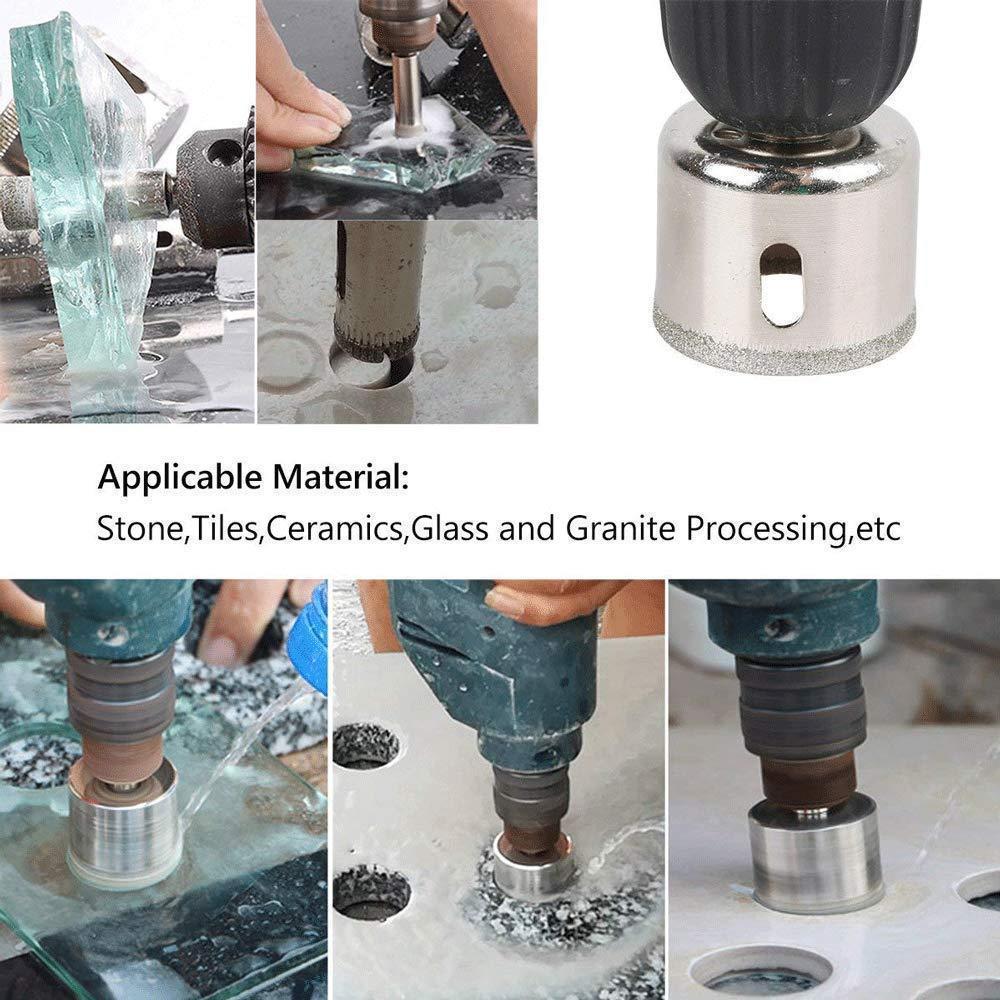 Applicable Material:
Stone,Tiles,Ceramics,Glass and Granite Processing,etc