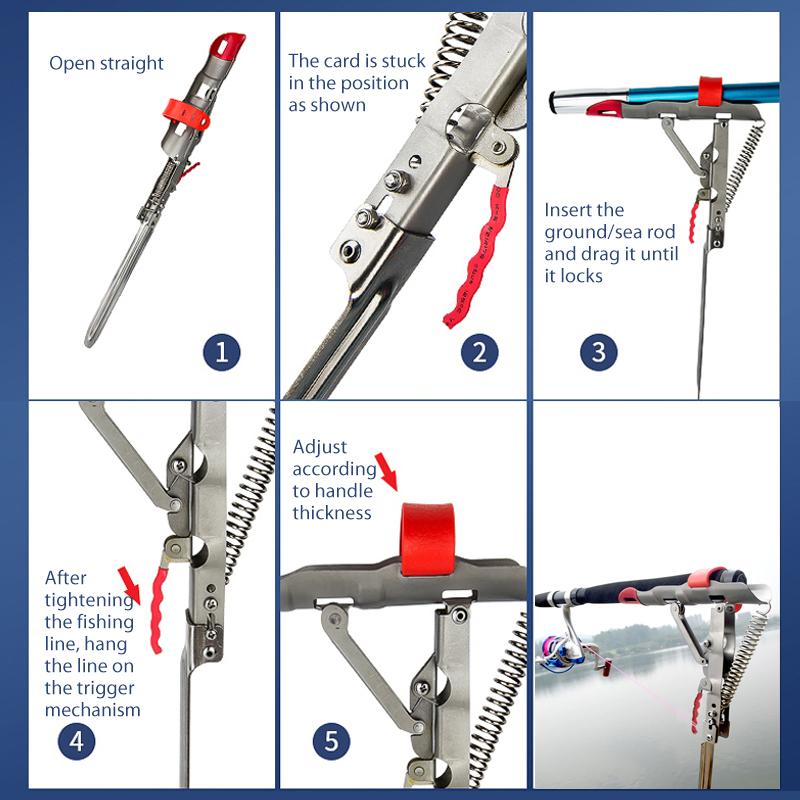 Open straight

1

The card is stuck in the position as shown

2

Insert the ground/sea rod and drag it until it locks

3

After tightening the fishing line, hang the line on the trigger mechanism

4

Adjust according to handle thickness

5