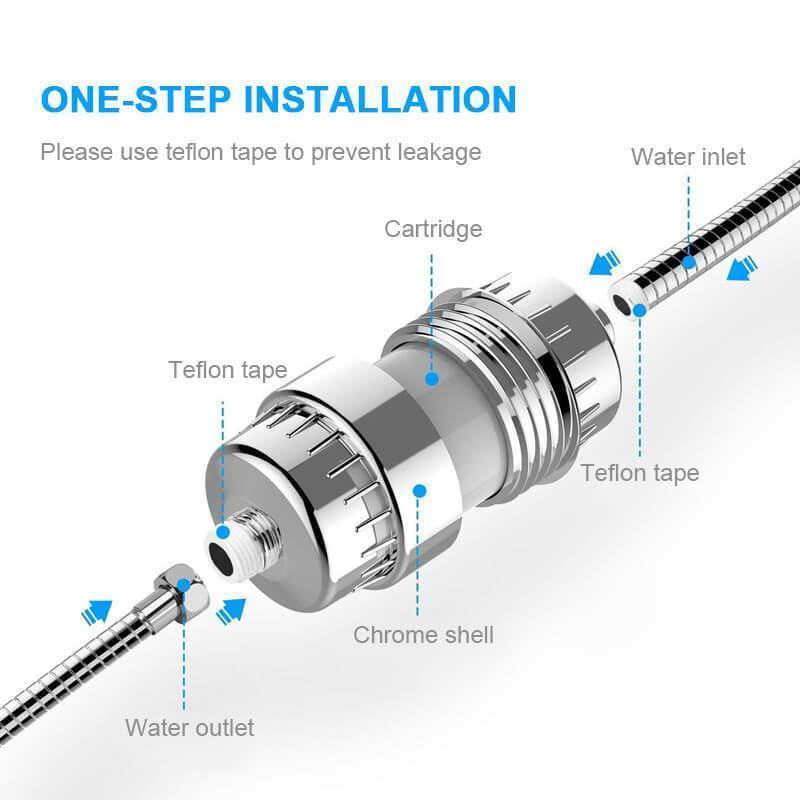 ONE-STEP INSTALLATION

Please use teflon tape to prevent leakage

Water inlet

Cartridge

Teflon tape

Teflon tape

Chrome shell

Water outlet