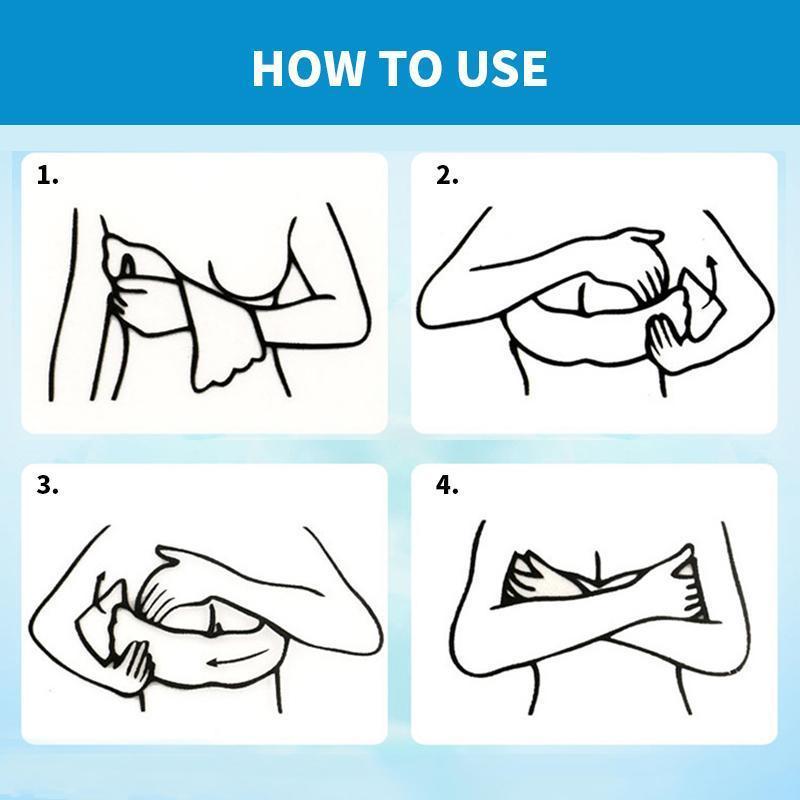 HOW TO USE

1.

2.

3.

4.