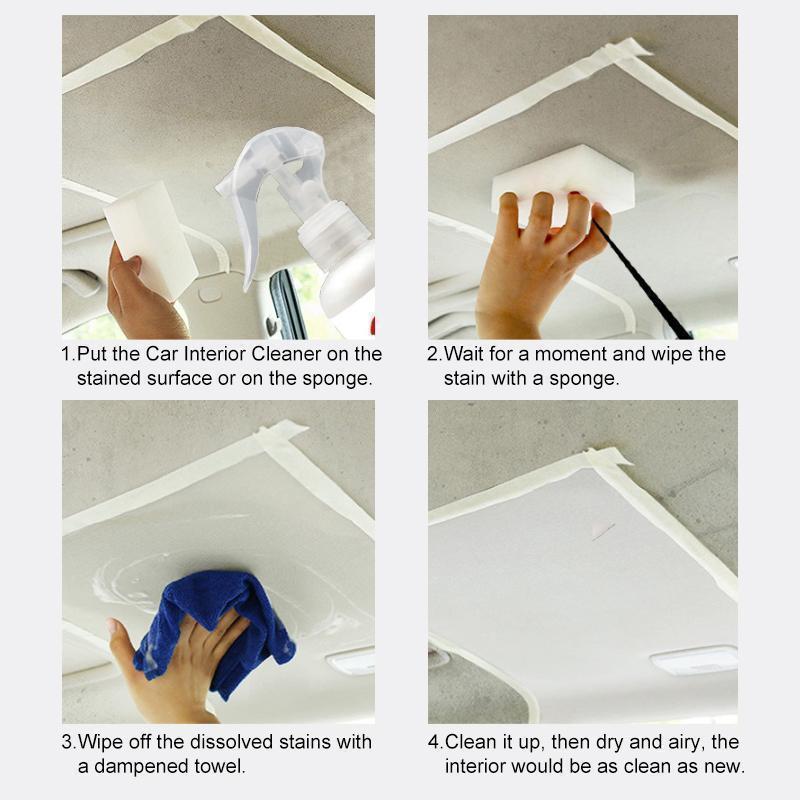 1.Put the Car Interior Cleaner on the stained surface or on the sponge.

2.Wait for a moment and wipe the stain with a sponge.

3.Wipe off the dissolved stains with a dampened towel.

4.Clean it up, then dry and airy, the interior would be as clean as new.