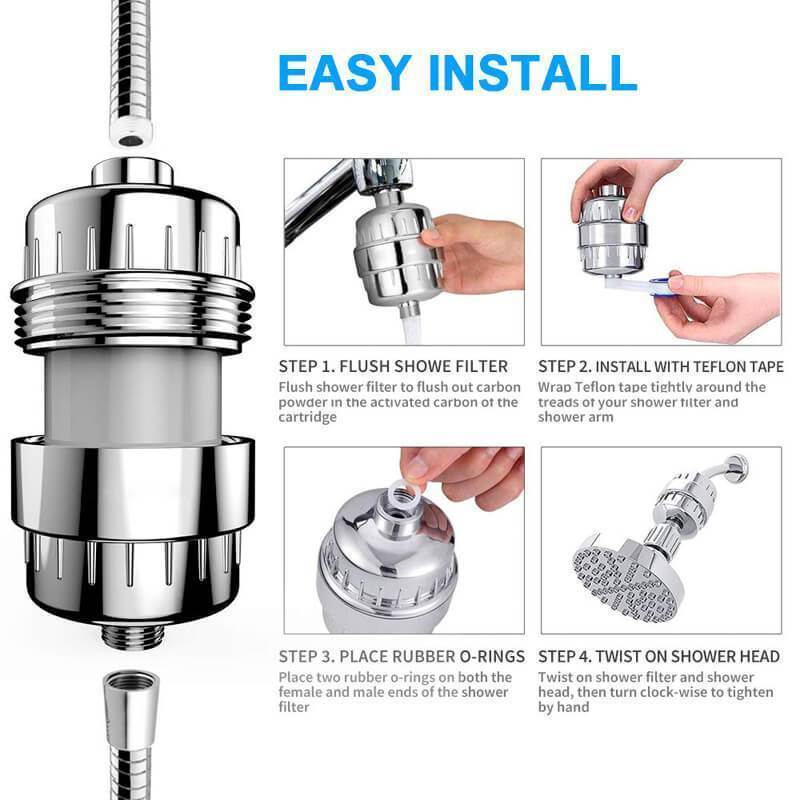 EASY INSTALL

STEP 1. FLUSH SHOWE FILTER
Flush shower filter to flush out carbon powder in the activated carbon of the cartridge

STEP 2. INSTALL WITH TEFLON TAPE
Wrap Teflon tape tightly around the treads of your shower filter and shower arm

STEP 3. PLACE RUBBER O-RINGS
Place two rubber o-rings on both the female and male ends of the shower filter

STEP 4. TWIST ON SHOWER HEAD
Twist on shower filter and shower head, then turn clock-wise to tighten by hand