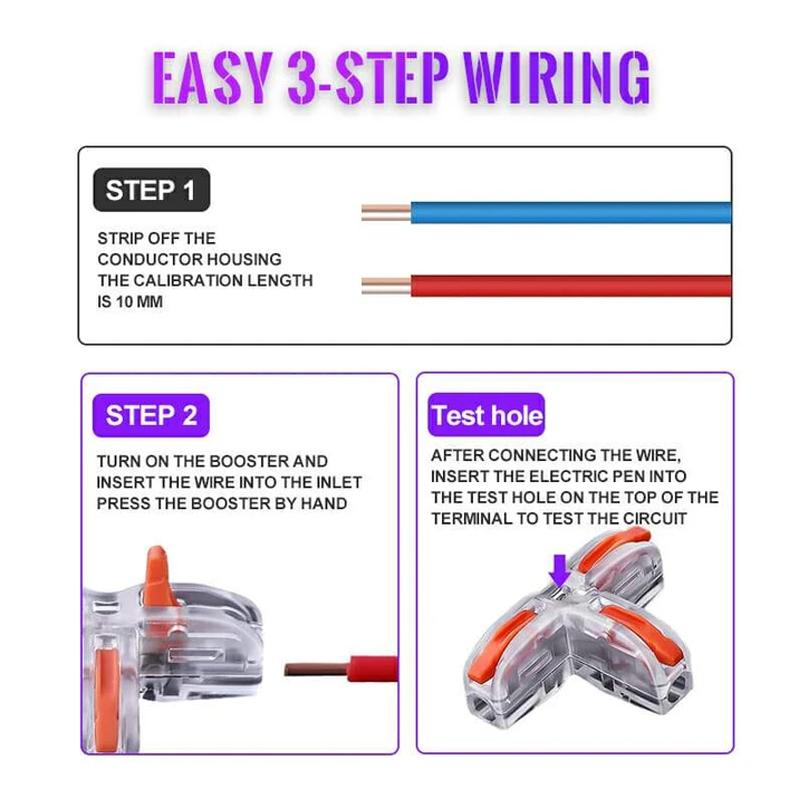 EASY 3-STEP WIRING

STEP 1

STRIP OFF THE CONDUCTOR HOUSING THE CALIBRATION LENGTH IS 10 MM

STEP 2

TURN ON THE BOOSTER AND INSERT THE WIRE INTO THE INLET PRESS THE BOOSTER BY HAND

Test hole

AFTER CONNECTING THE WIRE, INSERT THE ELECTRIC PEN INTO THE TEST HOLE ON THE TOP OF THE TERMINAL TO TEST THE CIRCUIT