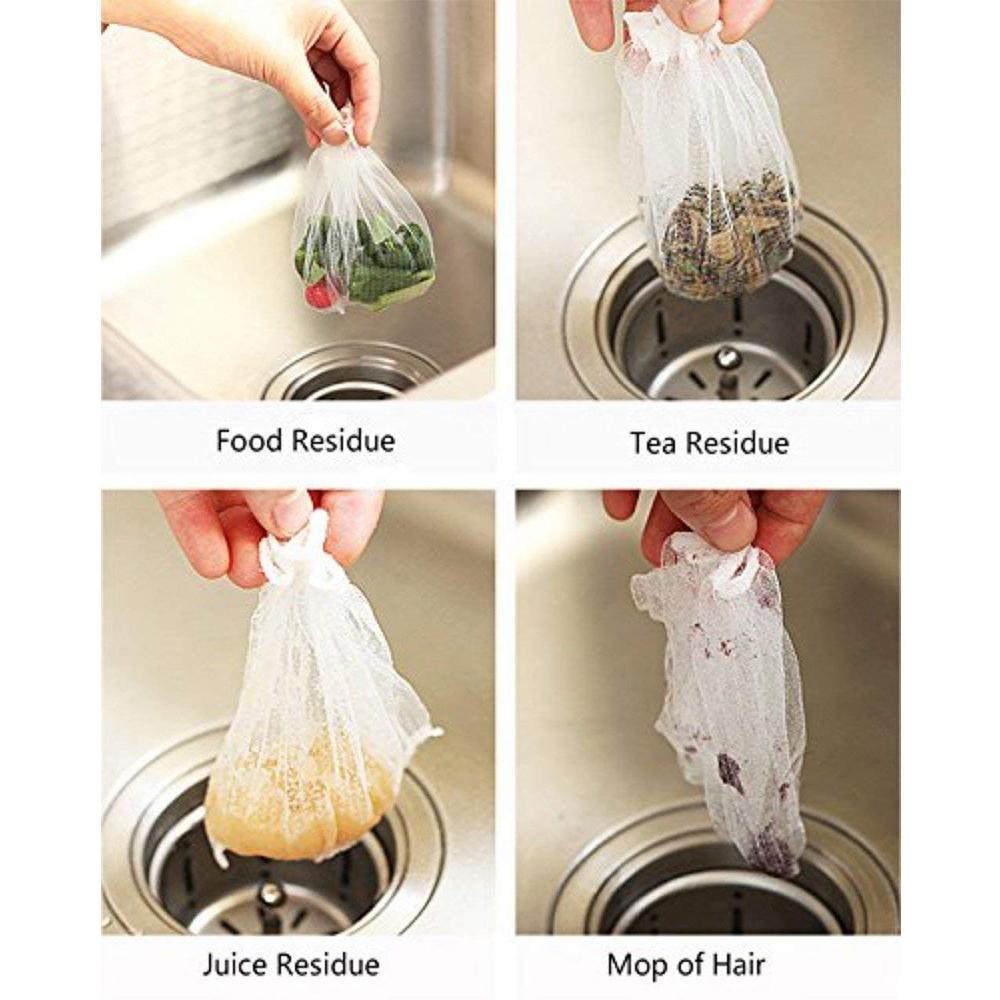 Food Residue

Tea Residue

Juice Residue

Mop of Hair