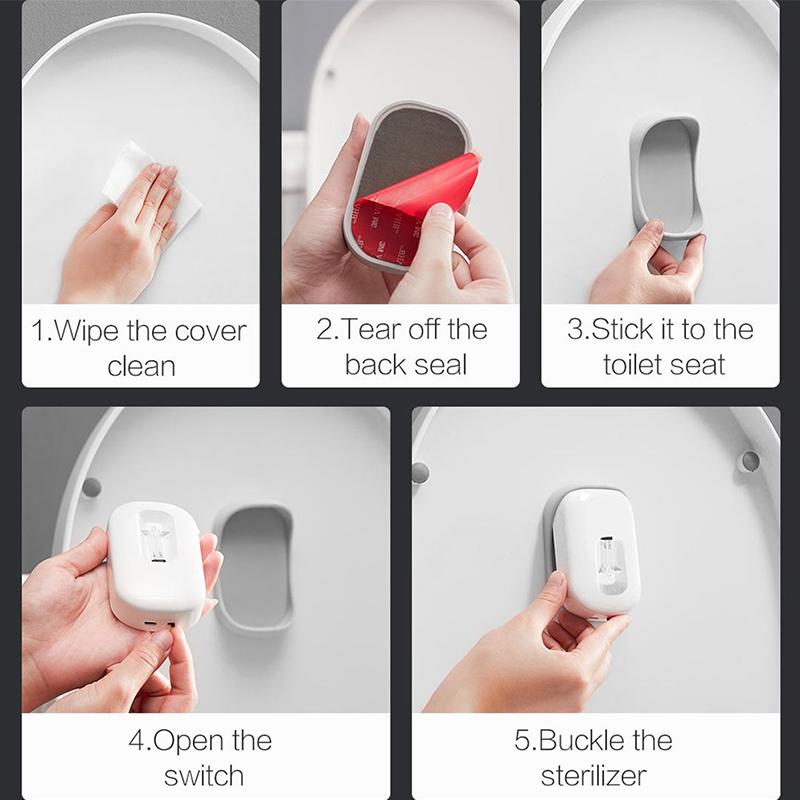 1.Wipe the cover clean

2.Tear off the back seal

3.Stick it to the toilet seat

4.Open the switch

5.Buckle the sterilizer