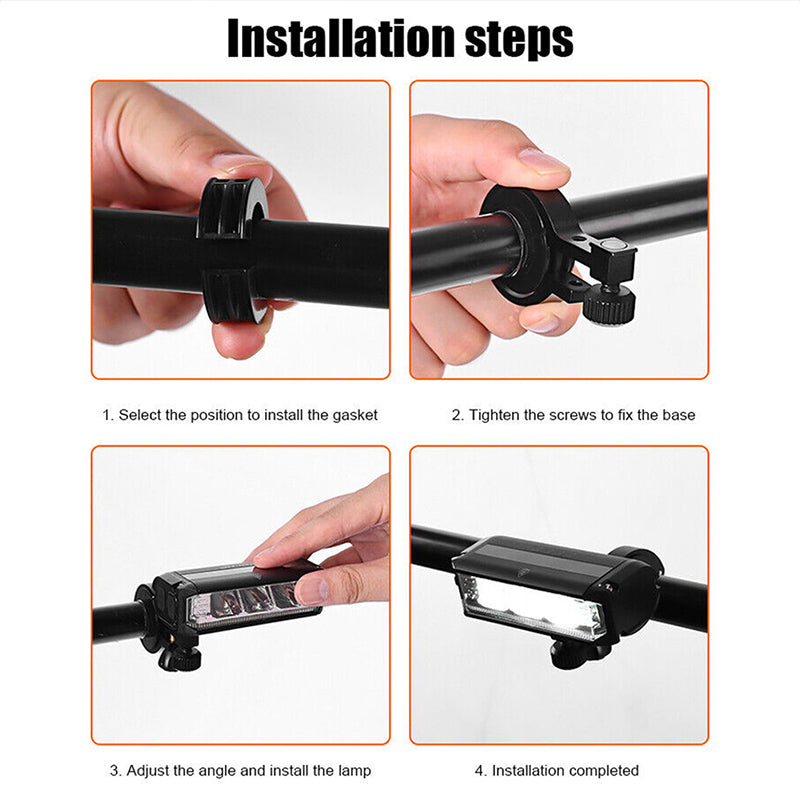 Installation steps

1. Select the position to install the gasket

2. Tighten the screws to fix the base

3. Adjust the angle and install the lamp

4. Installation completed