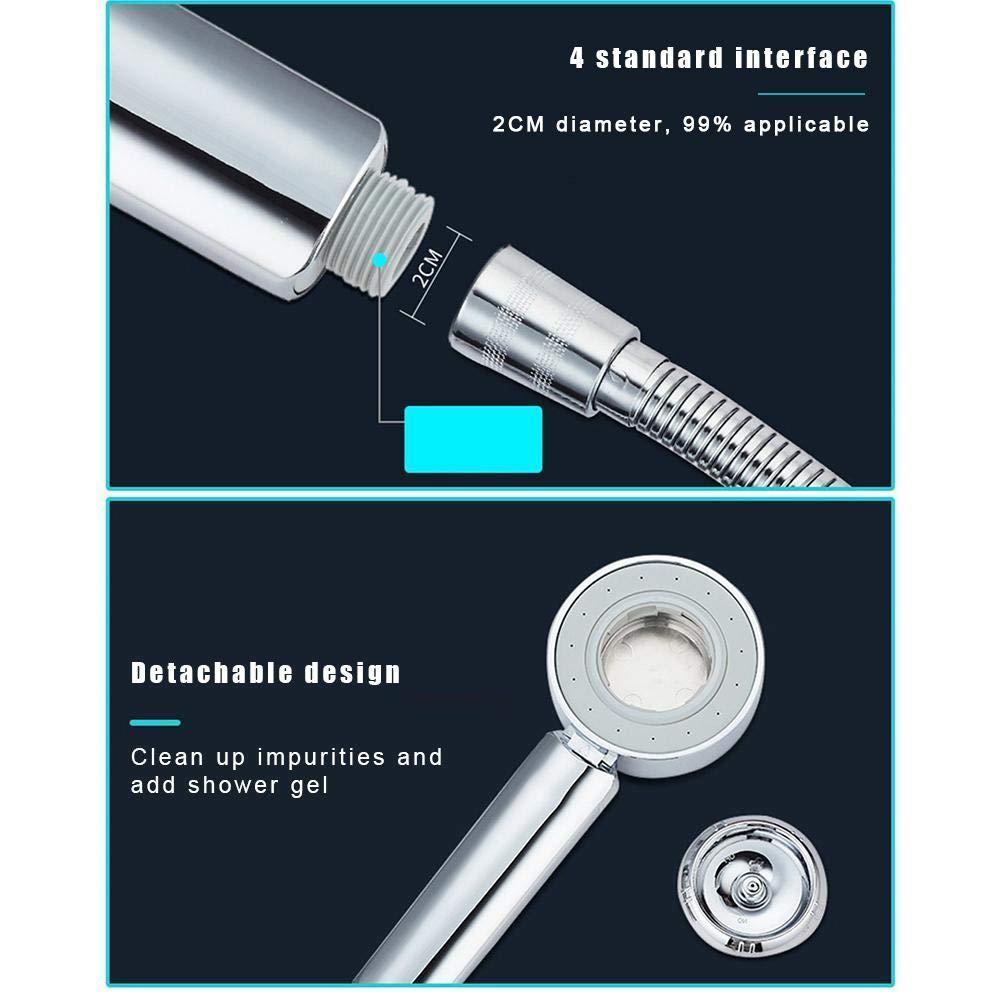 4 standard interface

2CM diameter, 99% applicable

2CM

Detachable design

Clean up impurities and add shower gel