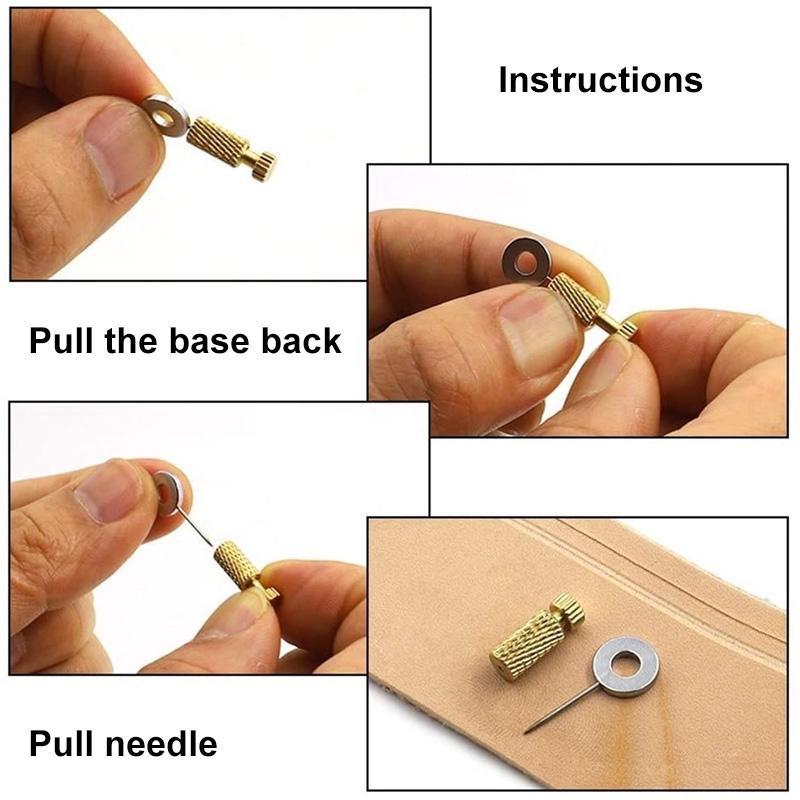 Instructions

Pull the base back

Pull needle