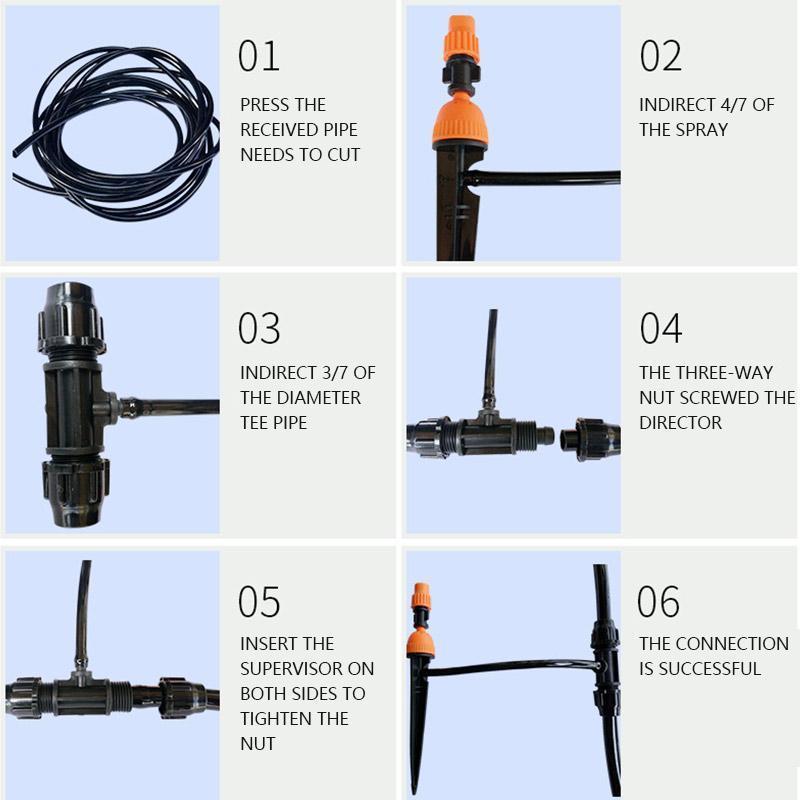 01

PRESS THE RECEIVED PIPE NEEDS TO CUT

02

INDIRECT 4/7 OF THE SPRAY

03

INDIRECT 3/7 OF THE DIAMETER TEE PIPE

04

THE THREE-WAY NUT SCREWED THE DIRECTOR

05

INSERT THE SUPERVISOR ON BOTH SIDES TO TIGHTEN THE NUT

06

THE CONNECTION IS SUCCESSFUL