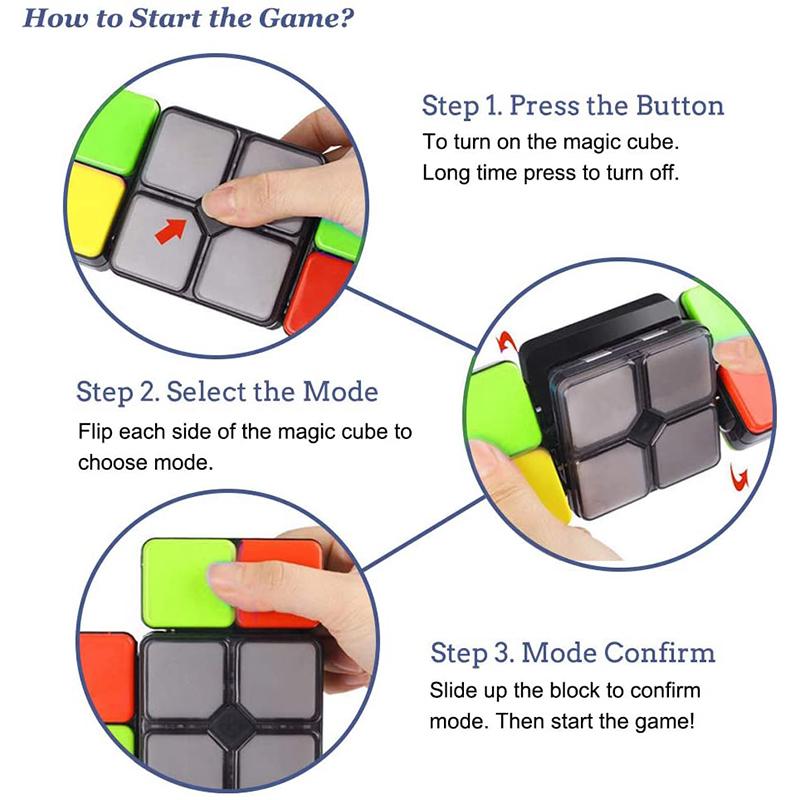 How to Start the Game?

Step 1. Press the Button
To turn on the magic cube. Long time press to turn off.

Step 2. Select the Mode
Flip each side of the magic cube to choose mode.

Step 3. Mode Confirm
Slide up the block to confirm mode. Then start the game!