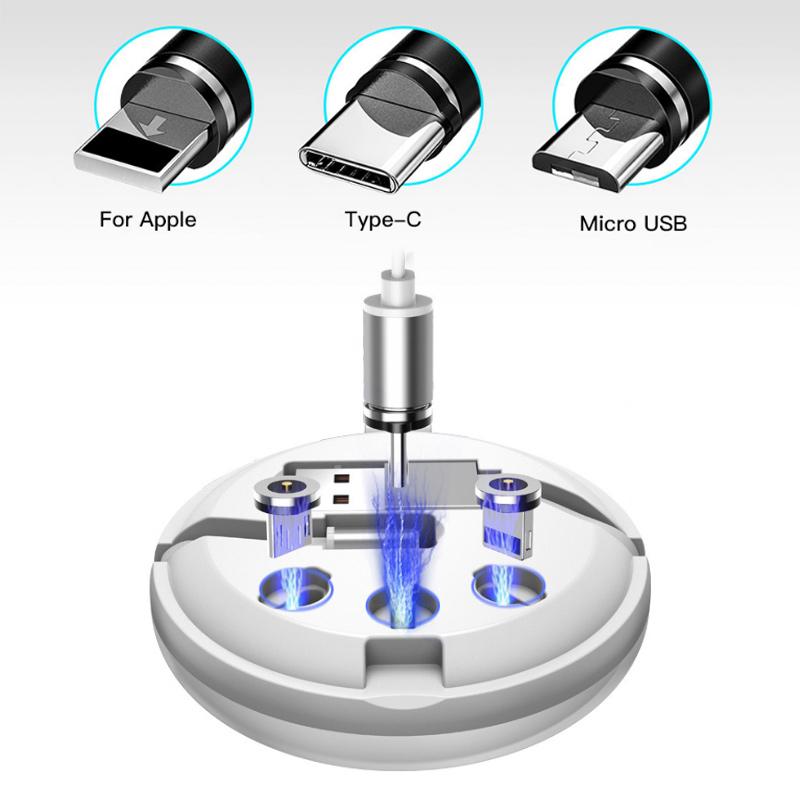 For Apple

Type-C

Micro USB