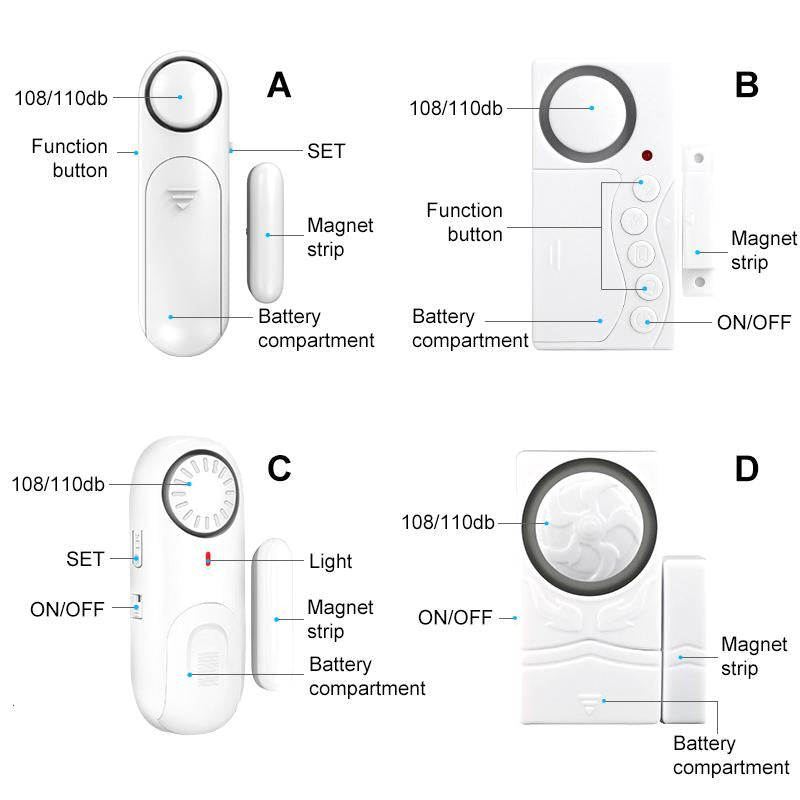 A

108/110db

Function button

SET

Magnet strip

Battery compartment

B

108/110db

Function button

Magnet strip

Battery compartment

ON/OFF

C

108/110db

SET

ON/OFF

Light

Magnet strip

Battery compartment

D

108/110db

ON/OFF

Magnet strip

Battery compartment