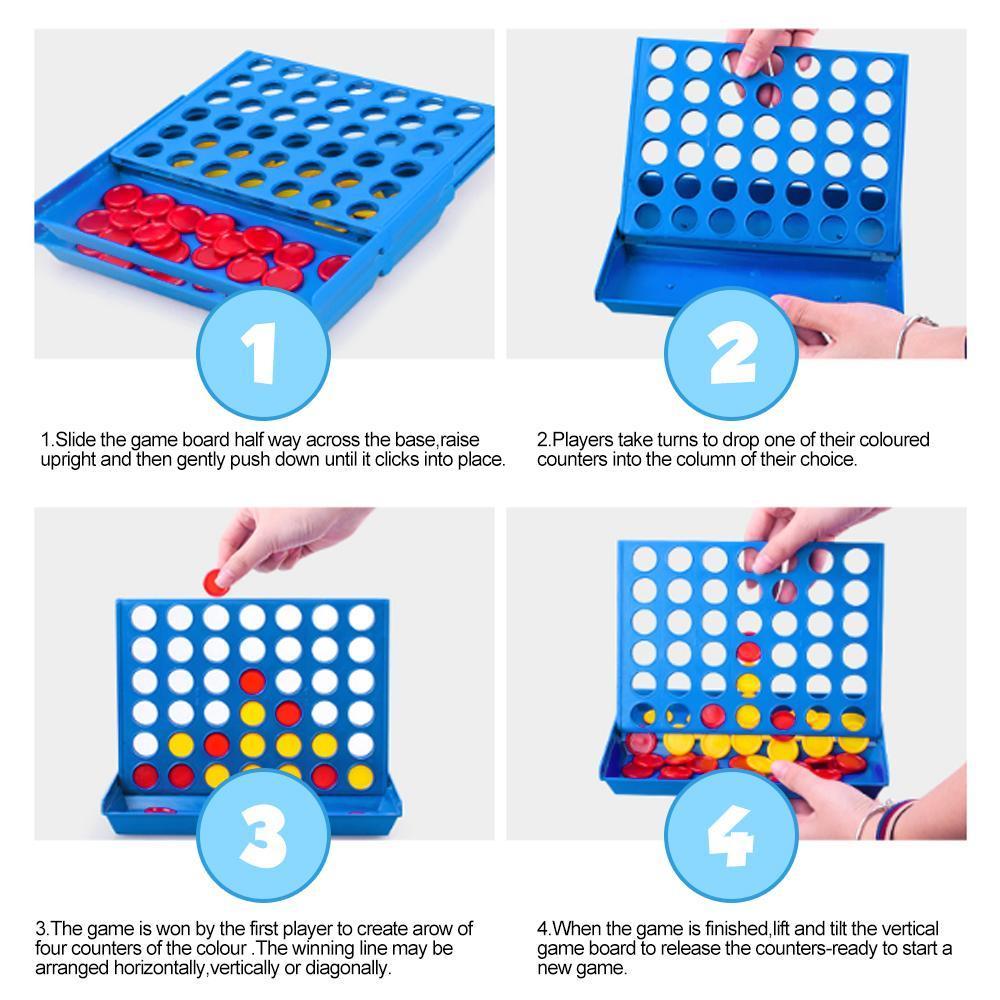 1

1.Slide the game board half way across the base,raise upright and then gently push down until it clicks into place.

2

2.Players take turns to drop one of their coloured counters into the column of their choice.

3

3.The game is won by the first player to create arow of four counters of the colour .The winning line may be arranged horizontally,vertically or diagonally.

4

4.When the game is finished,lift and tilt the vertical game board to release the counters-ready to start a new game.