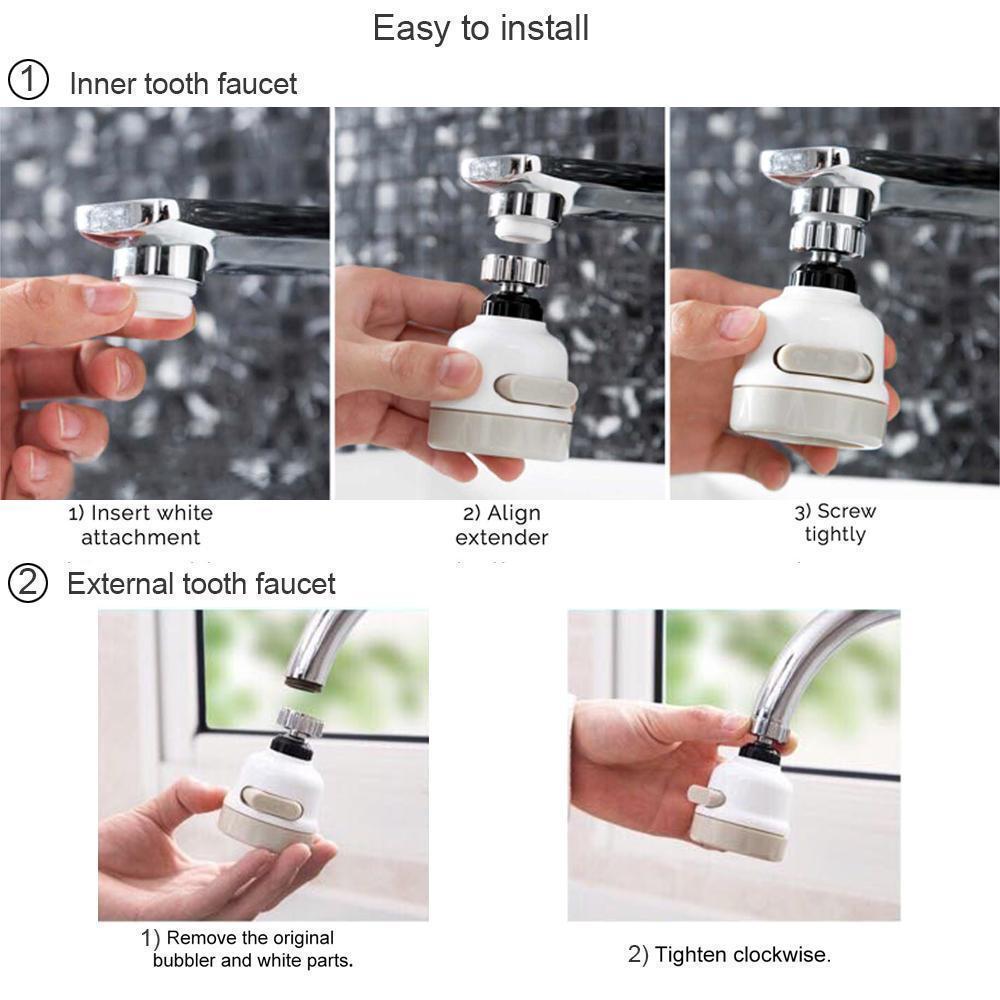 Easy to install

① Inner tooth faucet

1) Insert white attachment

2) Align extender

3) Screw tightly

② External tooth faucet

1) Remove the original bubbler and white parts.

2) Tighten clockwise.